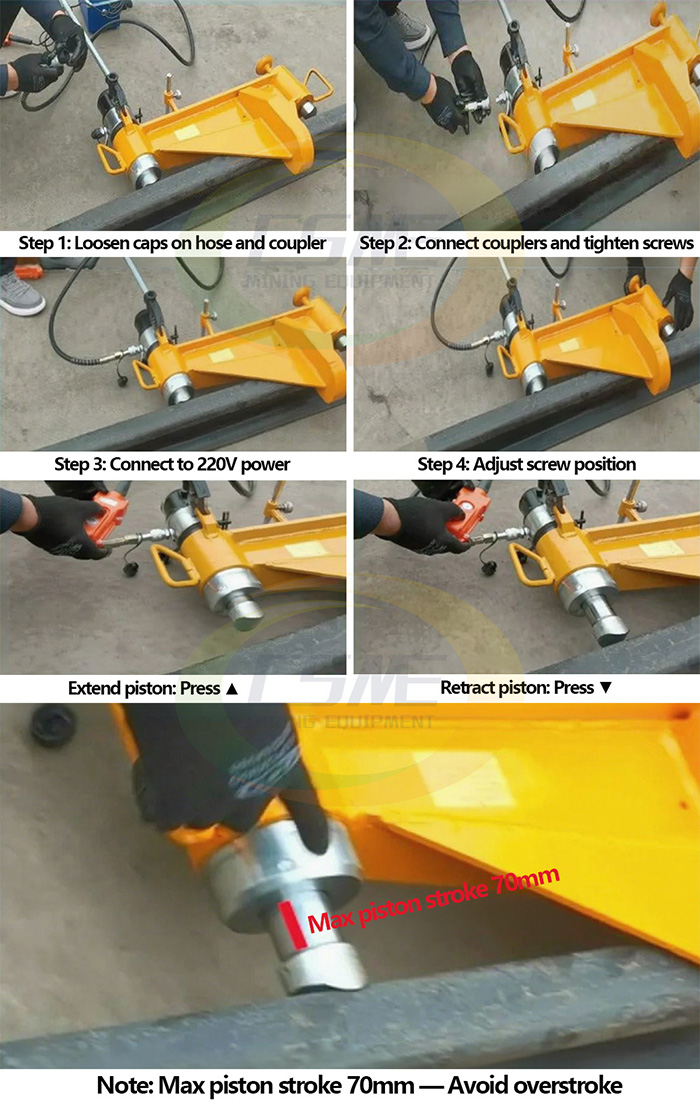 Step 1: Loosen caps on hose and coupler

Step 2: Connect couplers and tighten screws

CSME
MINING EQUIPMENT

Step 3: Connect to 220V power

Step 4: Adjust screw position

Extend piston: Press ▲

Retract piston: Press ▼

CSME
MINING EQUIPMENT

Max piston stroke 70mm

Note: Max piston stroke 70mm — Avoid overstroke